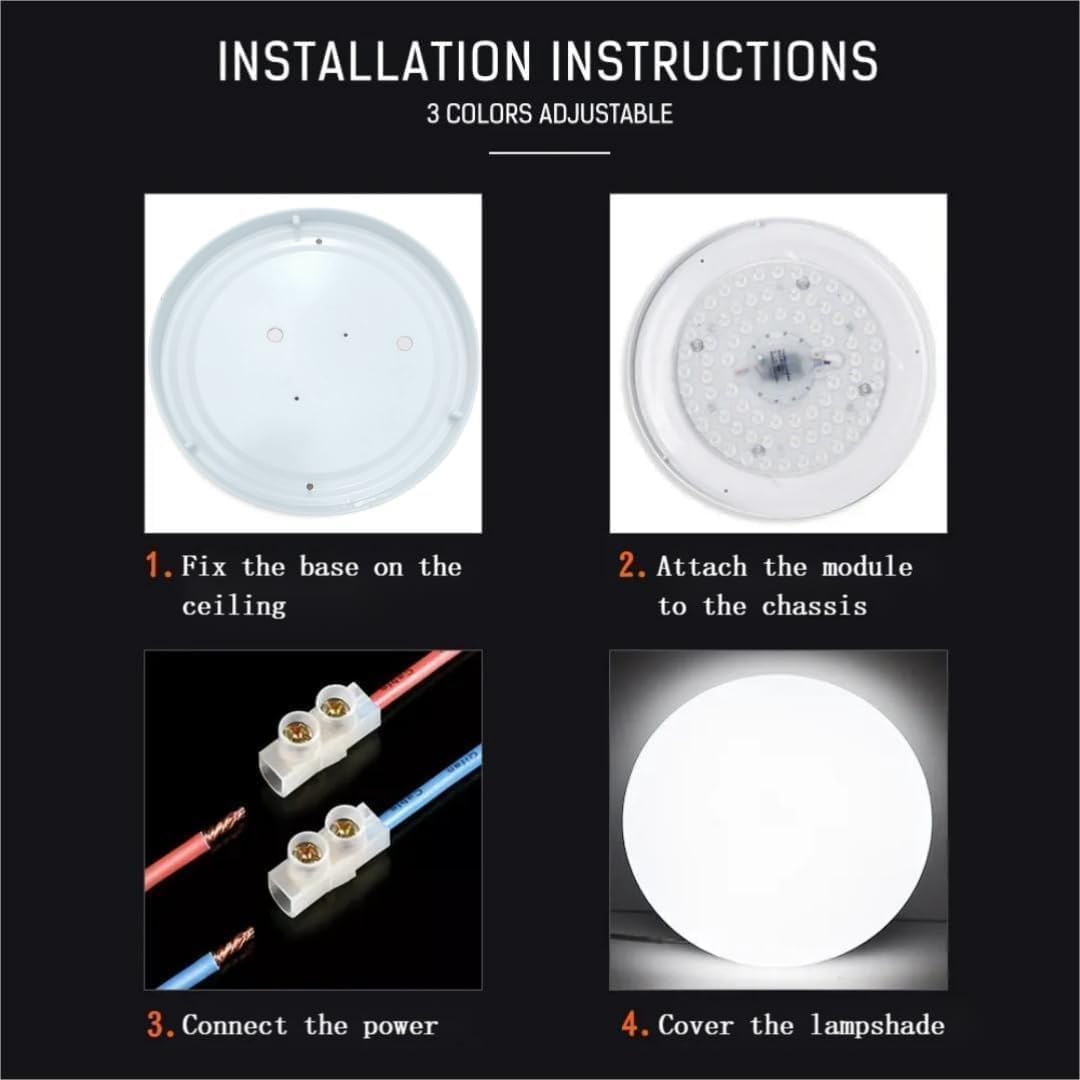 INSTALLATION INSTRUCTIONS
3 COLORS ADJUSTABLE

1. Fix the base on the ceiling

2. Attach the module to the chassis

3. Connect the power

4. Cover the lampshade