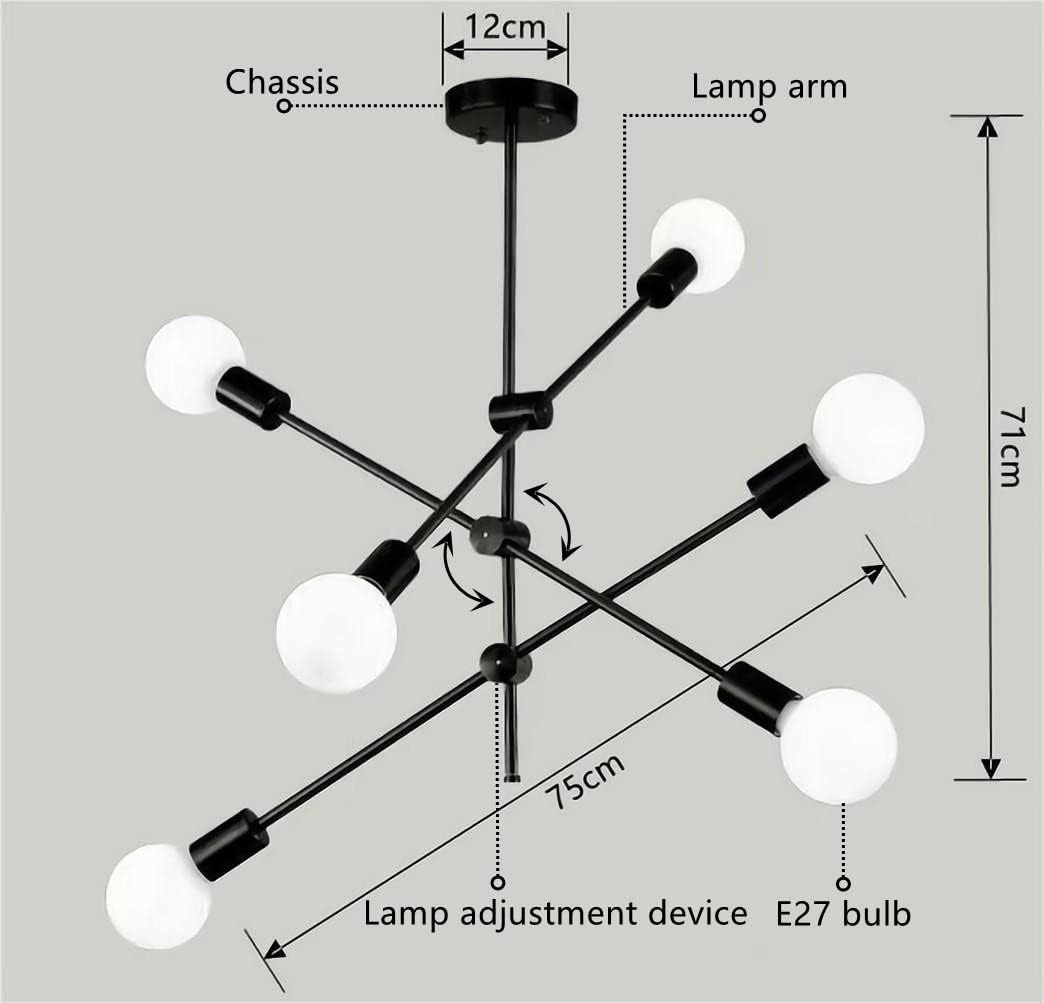 12cm
Chassis
Lamp arm
71cm
75cm
Lamp adjustment device
E27 bulb