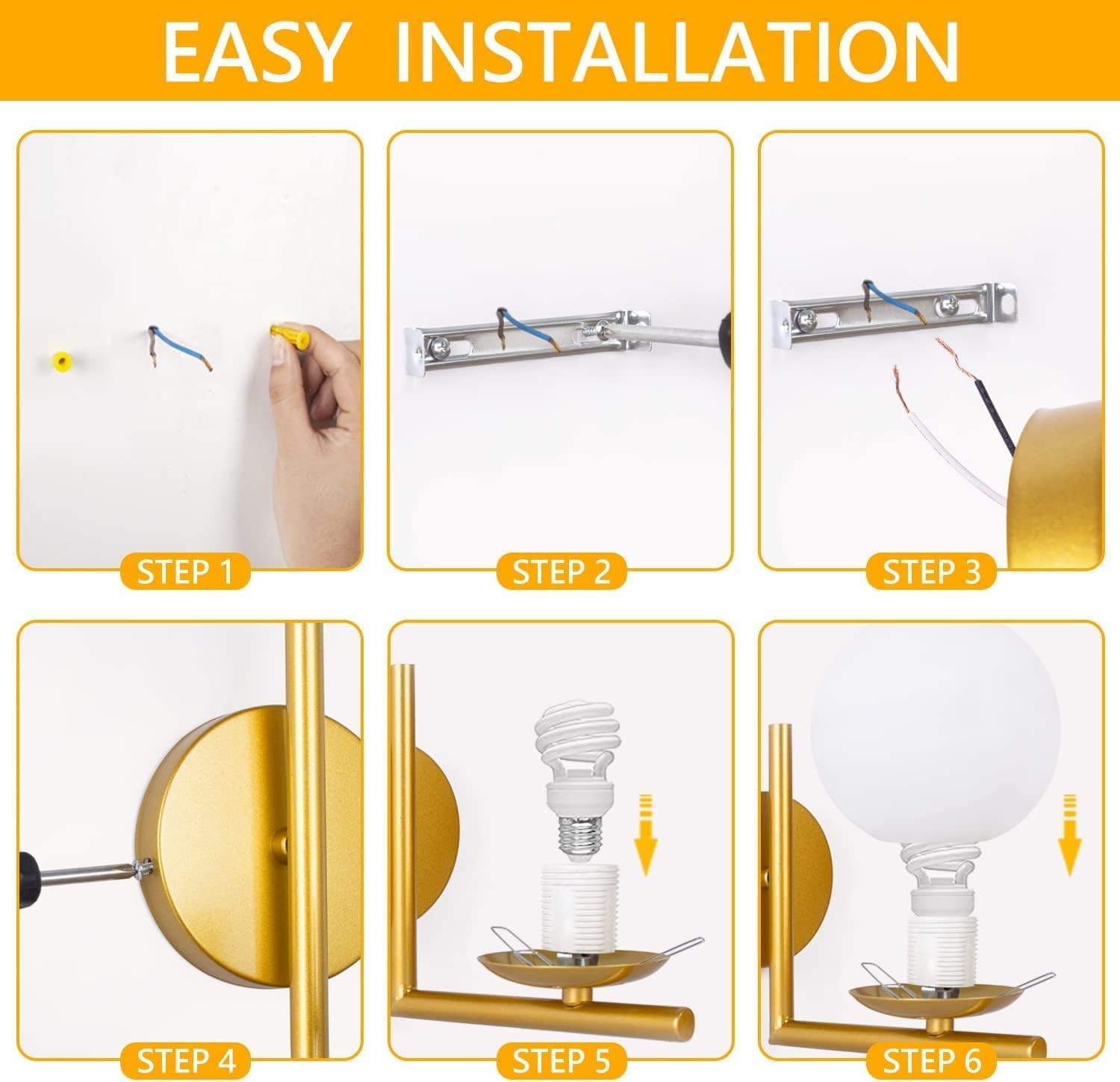 EASY INSTALLATION

STEP 1

STEP 2

STEP 3

STEP 4

STEP 5

STEP 6