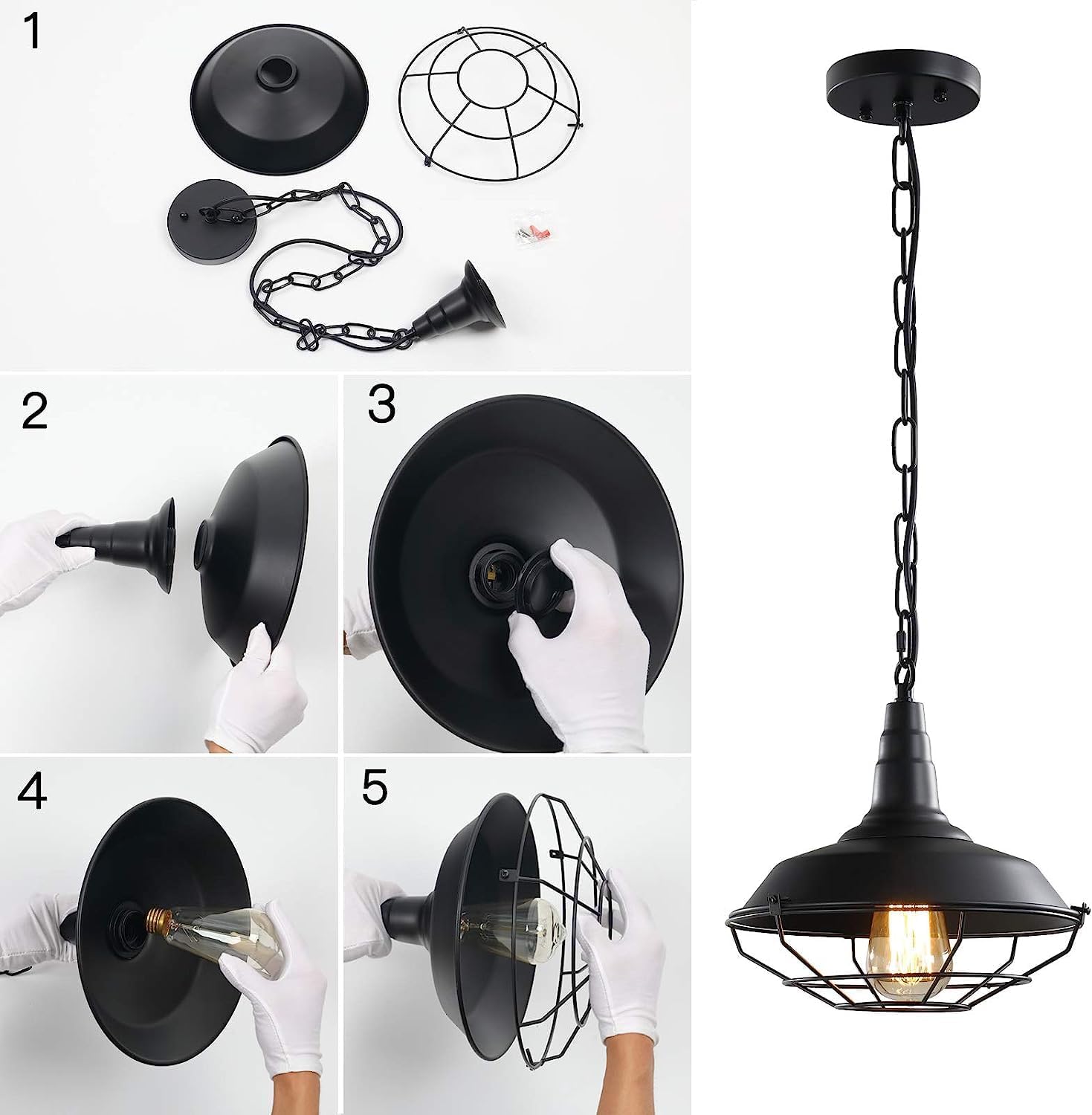 1

2

3

4

5