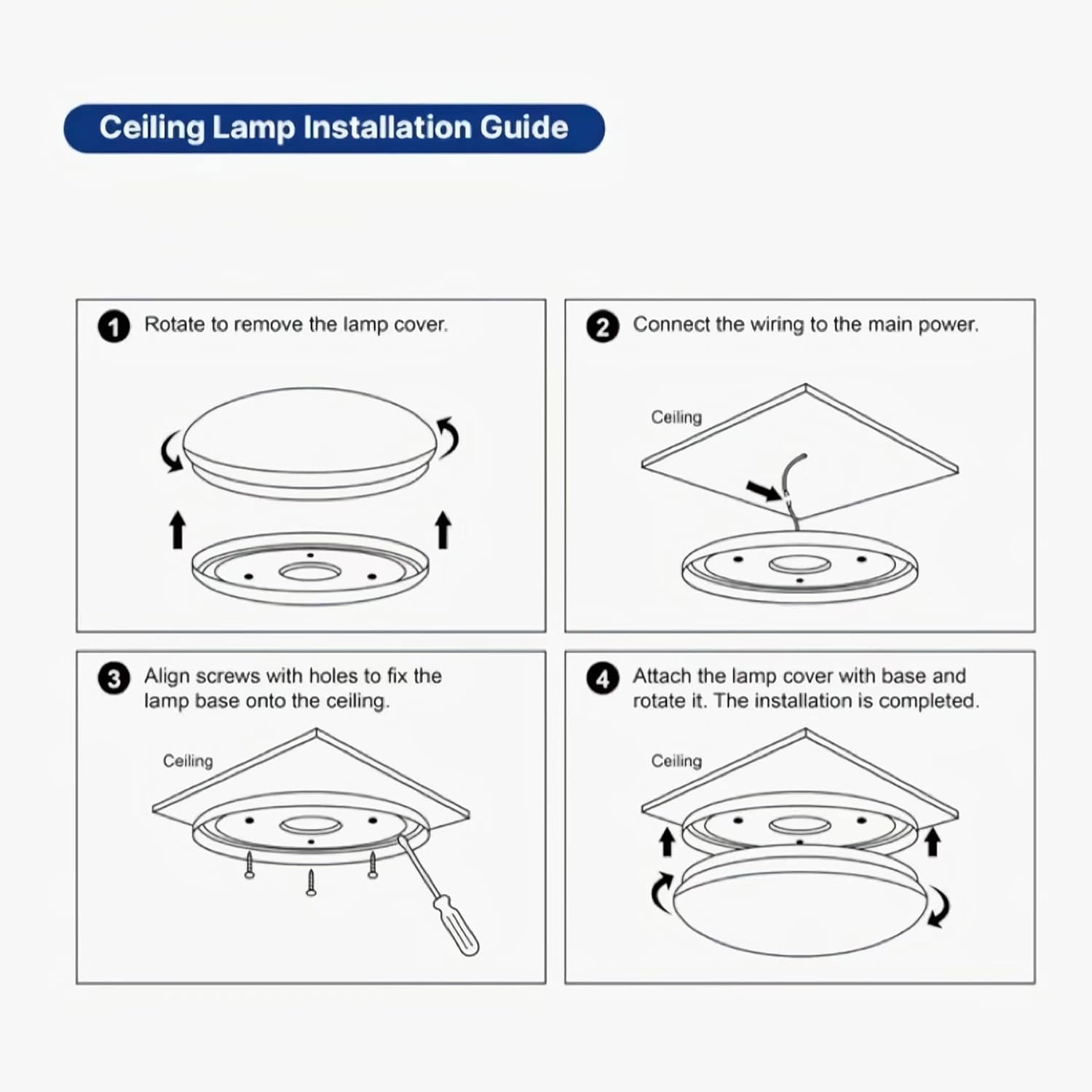 Ceiling Lamp Installation Guide

1 Rotate to remove the lamp cover.

2 Connect the wiring to the main power.

Ceiling

3 Align screws with holes to fix the lamp base onto the ceiling.

Ceiling

4 Attach the lamp cover with base and rotate it. The installation is completed.

Ceiling