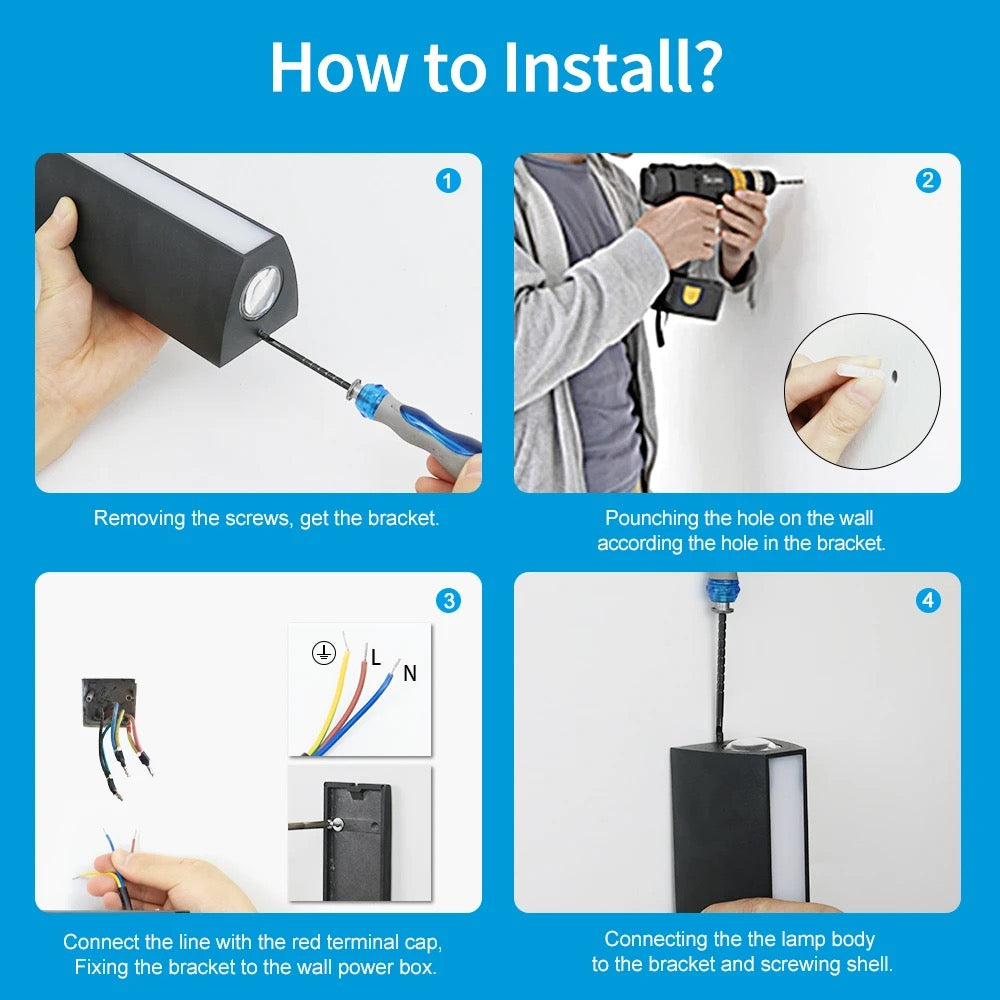 How to Install?

1

Removing the screws, get the bracket.

2

Pounching the hole on the wall according the hole in the bracket.

3

L

N

Connect the line with the red terminal cap, Fixing the bracket to the wall power box.

4

Connecting the the lamp body to the bracket and screwing shell.