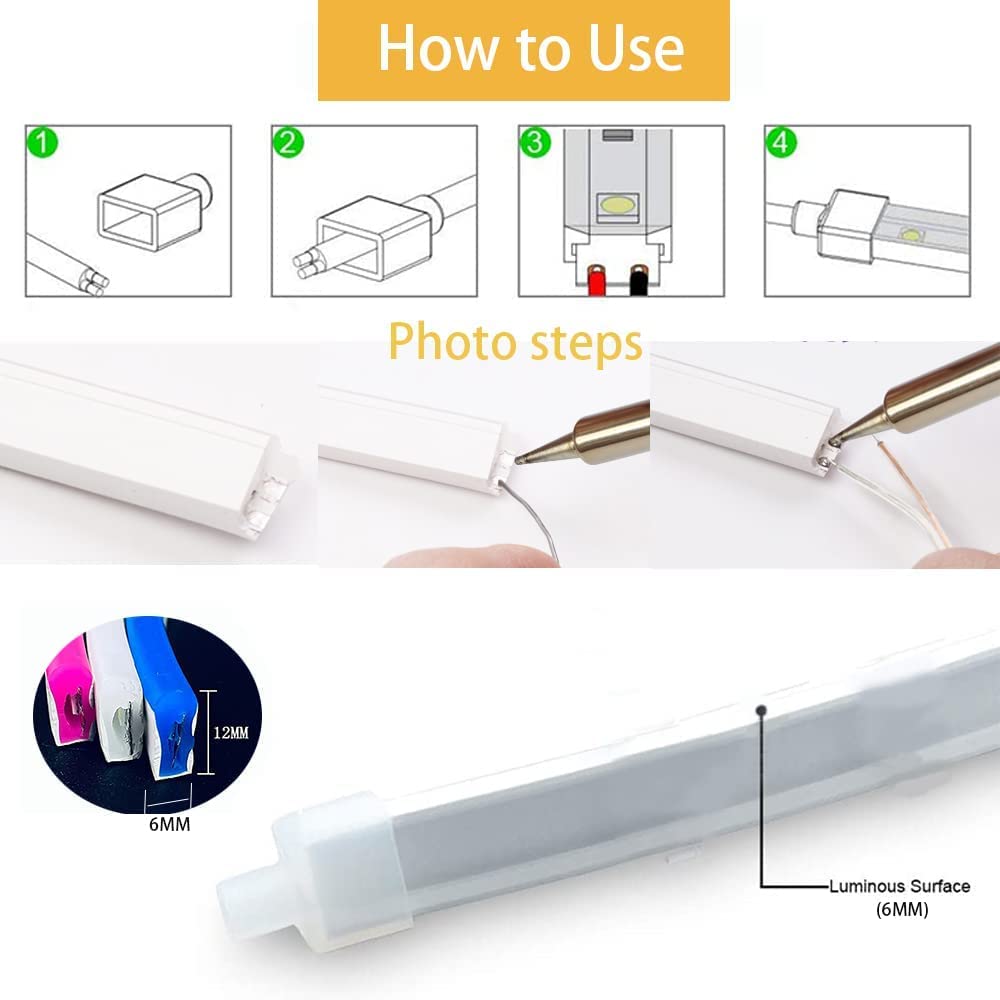 How to Use

1

2

3

4

Photo steps

12MM

6MM

Luminous Surface (6MM)