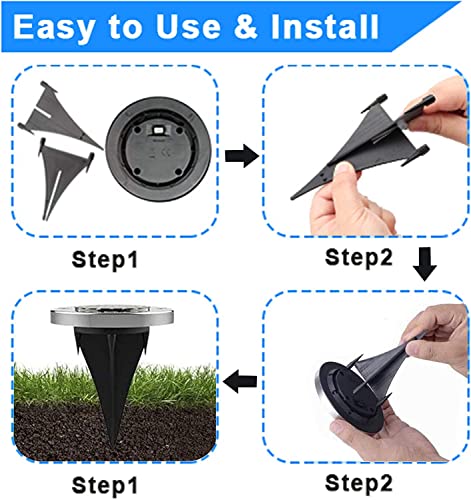 Easy to Use & Install

Step1

Step2

Step1

Step2