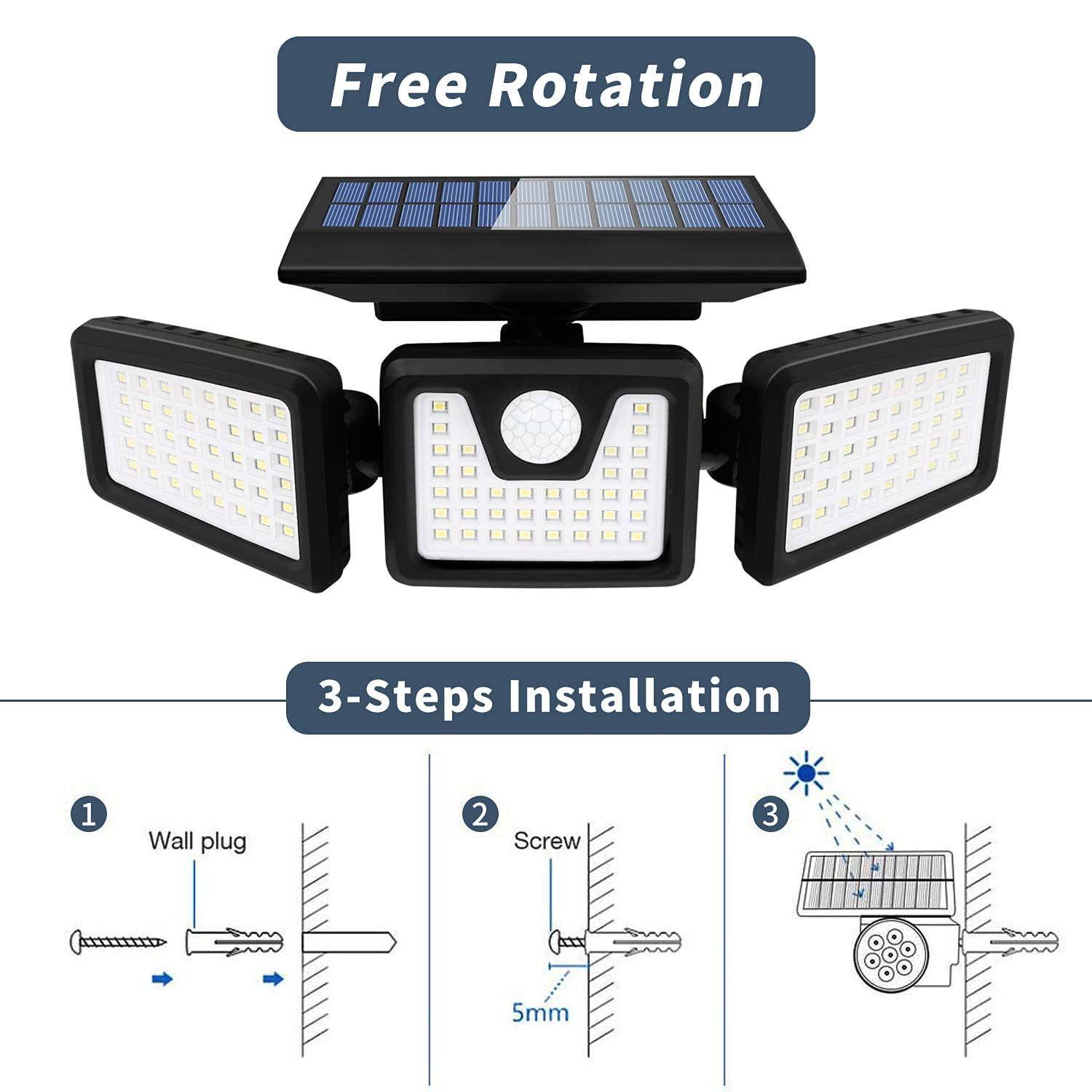 Free Rotation

3-Steps Installation

1
Wall plug

2
Screw
5mm

3