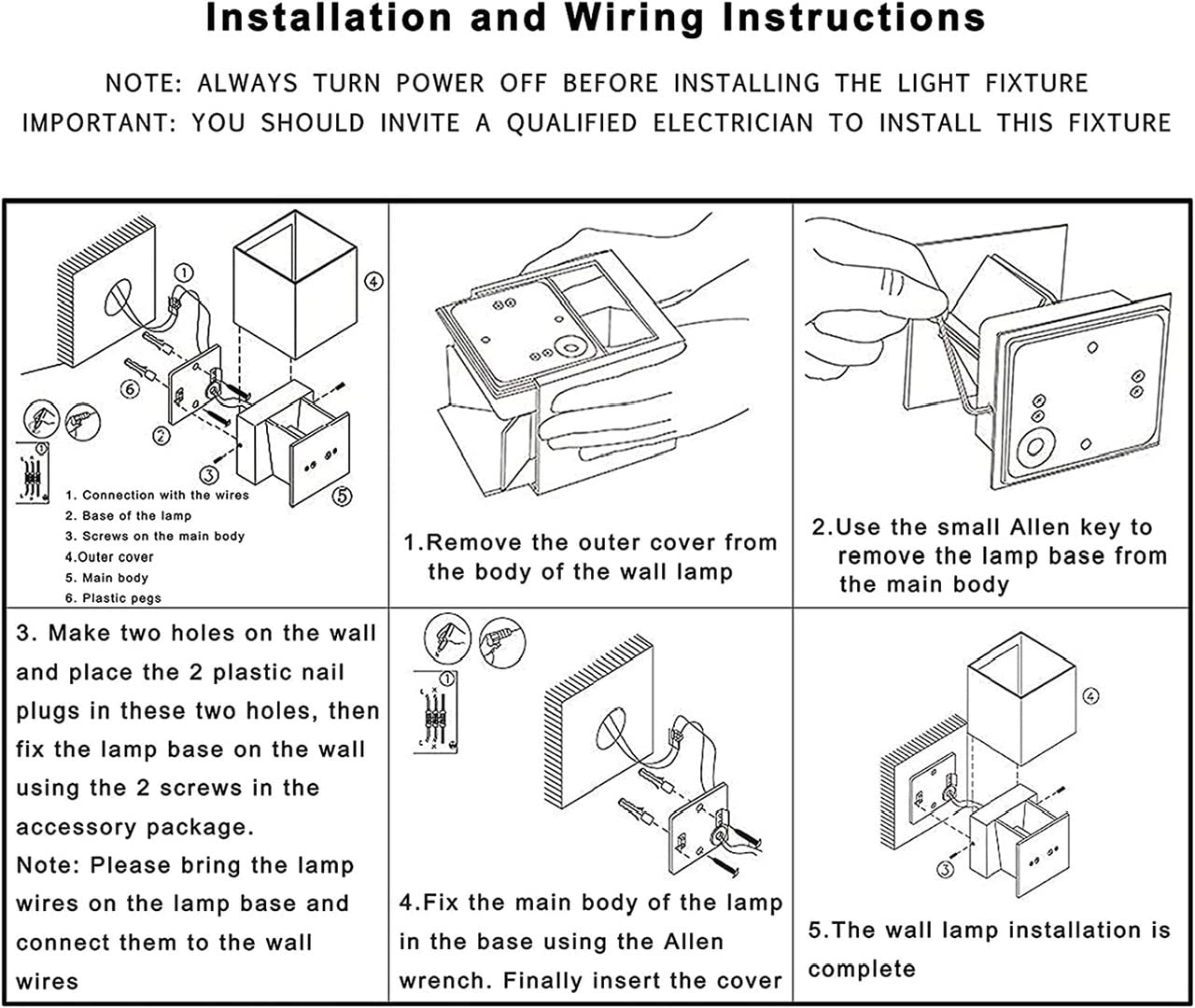 Installation and Wiring Instructions

NOTE: ALWAYS TURN POWER OFF BEFORE INSTALLING THE LIGHT FIXTURE
IMPORTANT: YOU SHOULD INVITE A QUALIFIED ELECTRICIAN TO INSTALL THIS FIXTURE

①
④
⑥
②
③
⑤

1. Connection with the wires
2. Base of the lamp
3. Screws on the main body
4.Outer cover
5. Main body
6. Plastic pegs

1.Remove the outer cover from the body of the wall lamp

2.Use the small Allen key to remove the lamp base from the main body

3. Make two holes on the wall and place the 2 plastic nail plugs in these two holes, then fix the lamp base on the wall using the 2 screws in the accessory package.
Note: Please bring the lamp wires on the lamp base and connect them to the wall wires

①

4.Fix the main body of the lamp in the base using the Allen wrench. Finally insert the cover

④
③

5.The wall lamp installation is complete