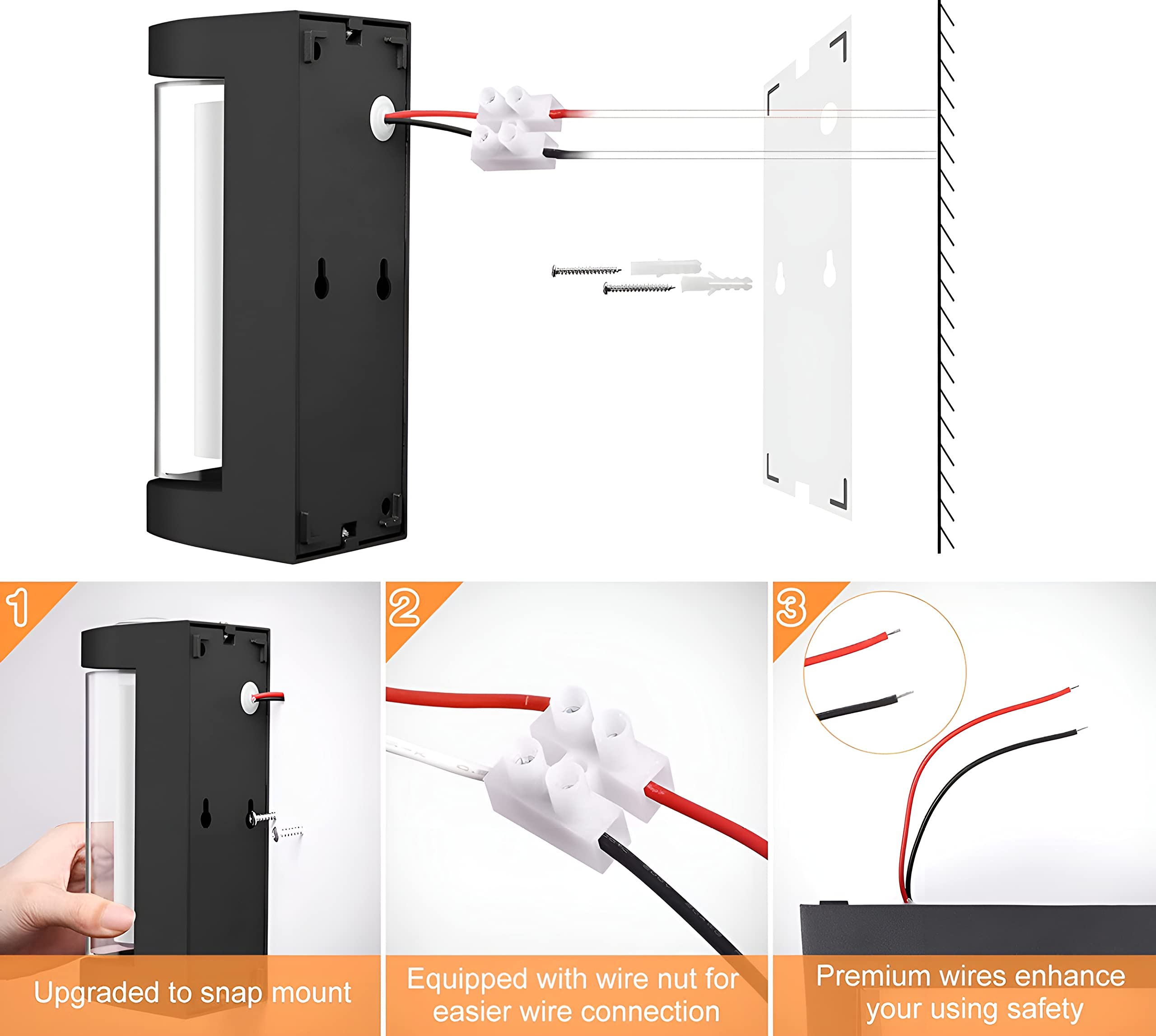 1

Upgraded to snap mount

2

Equipped with wire nut for easier wire connection

3

Premium wires enhance your using safety