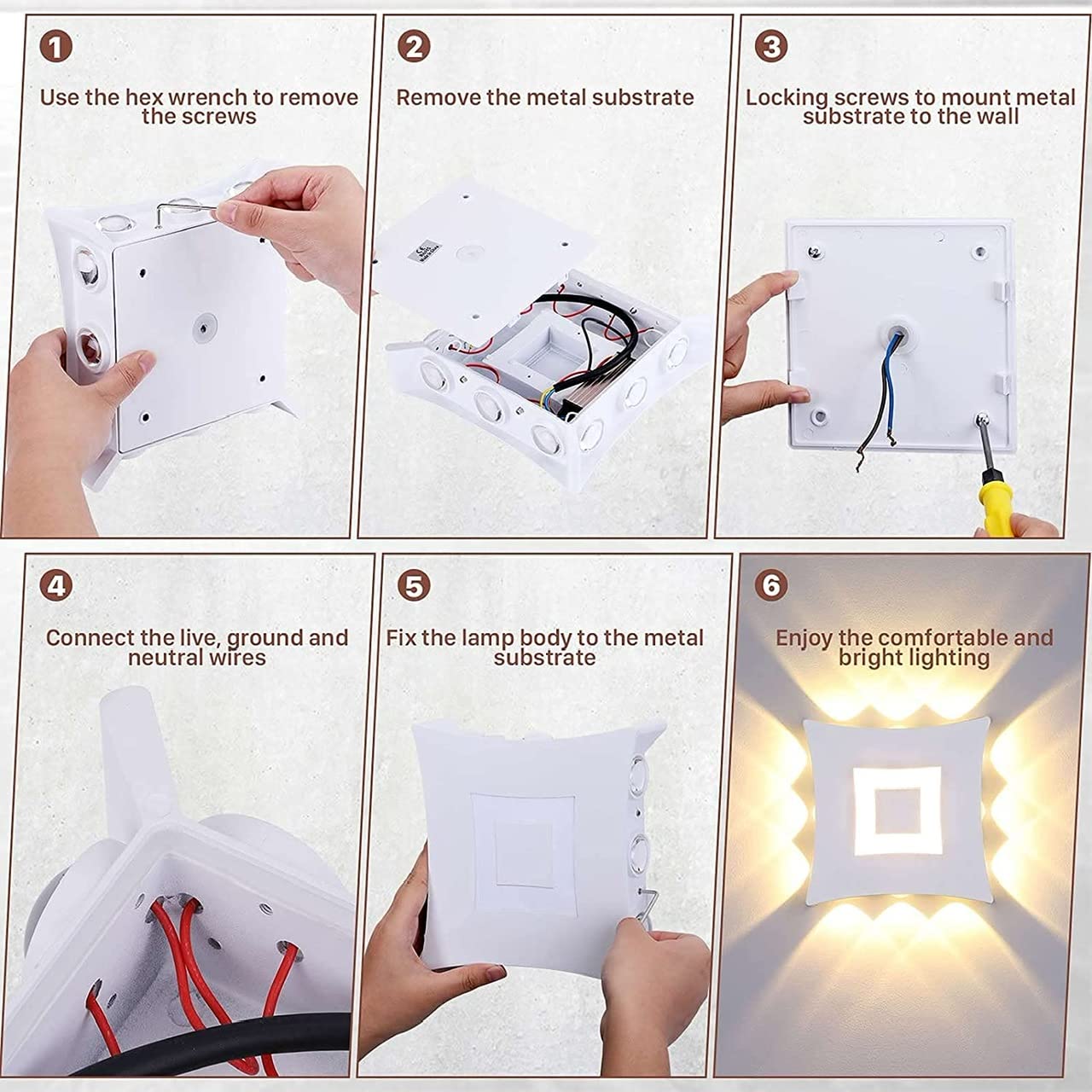 1

Use the hex wrench to remove the screws

2

Remove the metal substrate

3

Locking screws to mount metal substrate to the wall

4

Connect the live, ground and neutral wires

5

Fix the lamp body to the metal substrate

6

Enjoy the comfortable and bright lighting