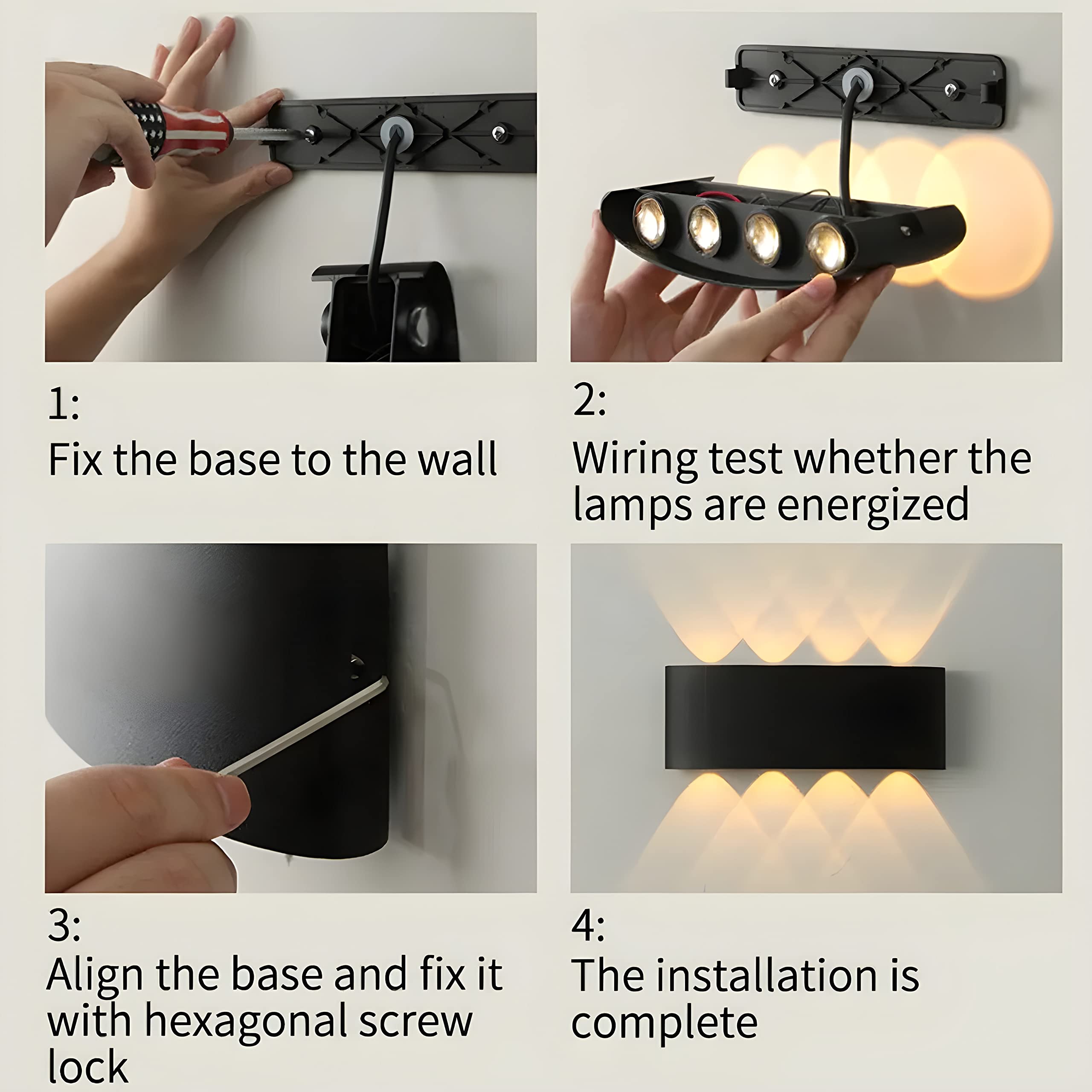 1:
Fix the base to the wall

2:
Wiring test whether the lamps are energized

3:
Align the base and fix it with hexagonal screw lock

4:
The installation is complete