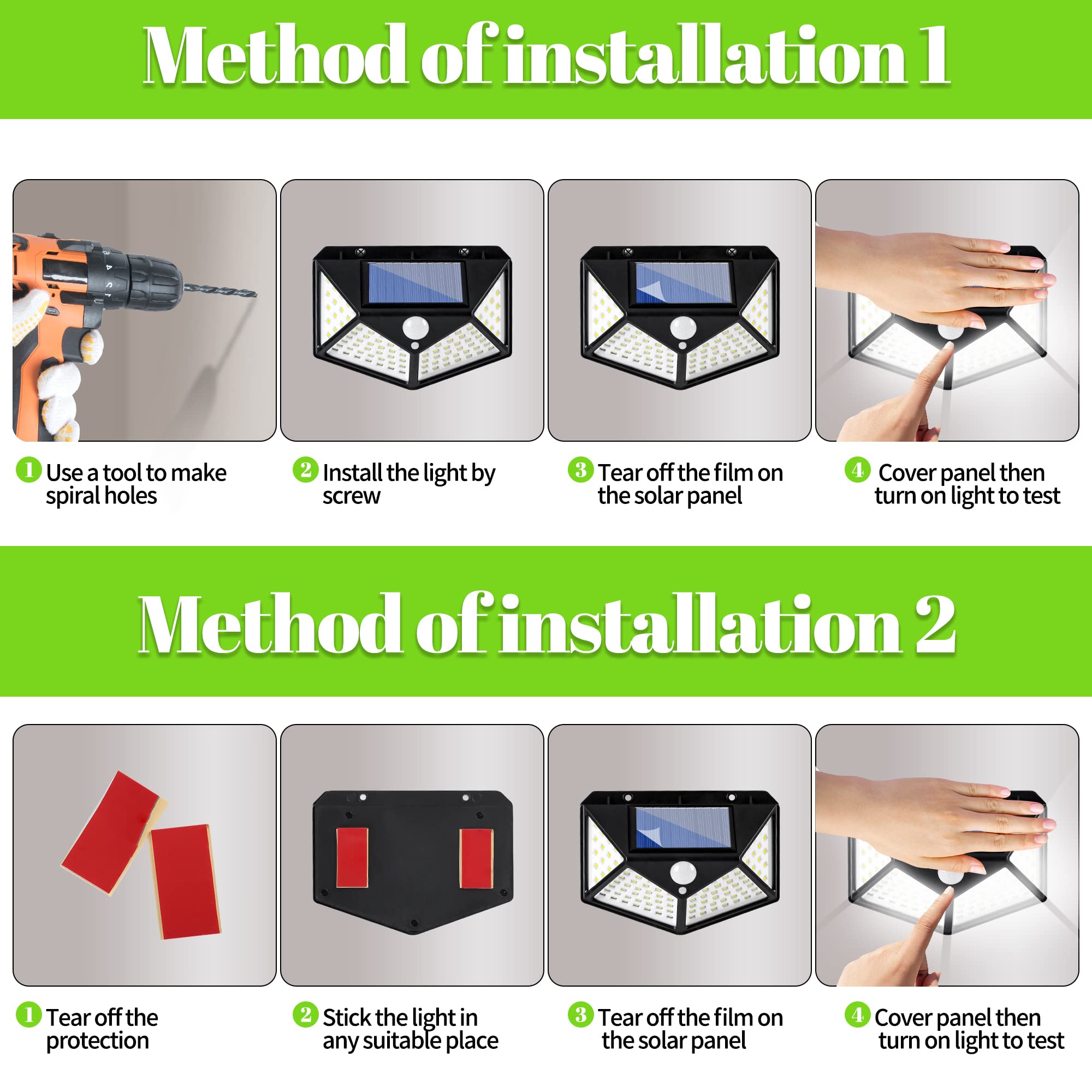 Method of installation 1

1 Use a tool to make spiral holes

2 Install the light by screw

3 Tear off the film on the solar panel

4 Cover panel then turn on light to test

Method of installation 2

1 Tear off the protection

2 Stick the light in any suitable place

3 Tear off the film on the solar panel

4 Cover panel then turn on light to test